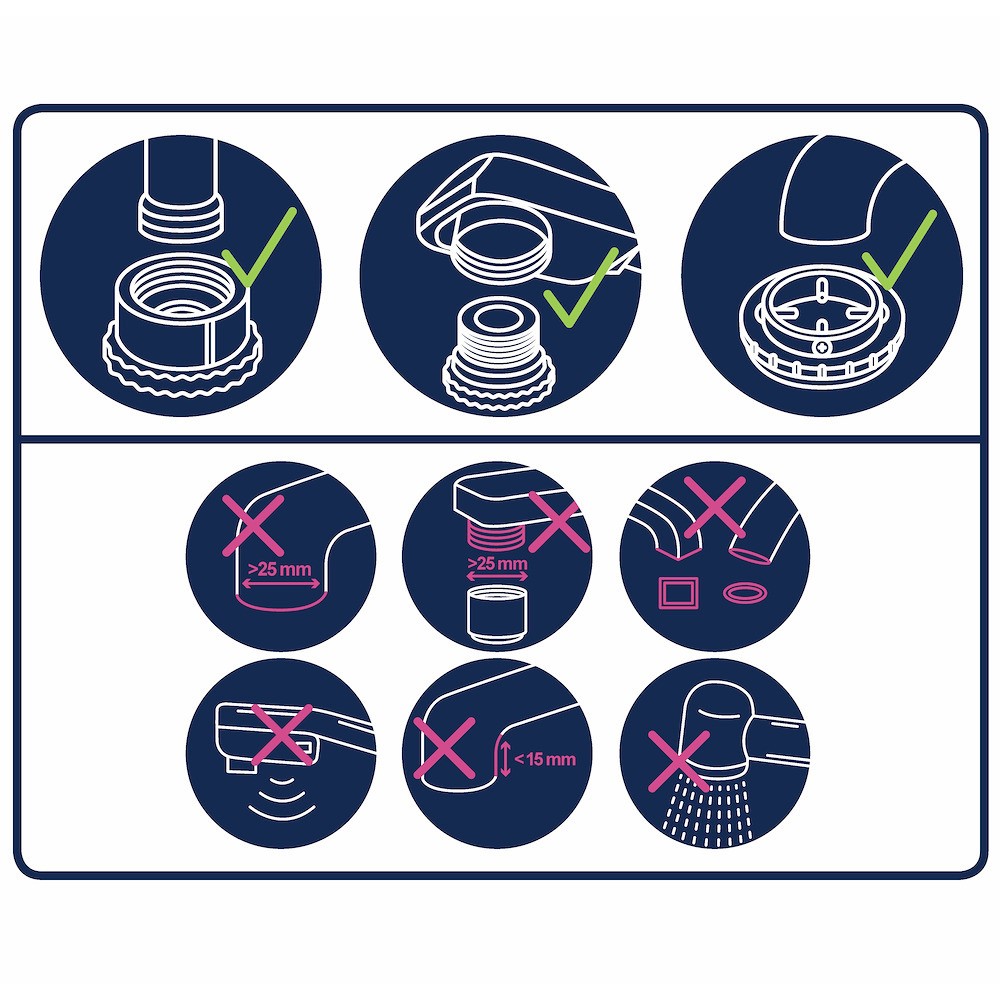 >25 mm

>25 mm

<15 mm